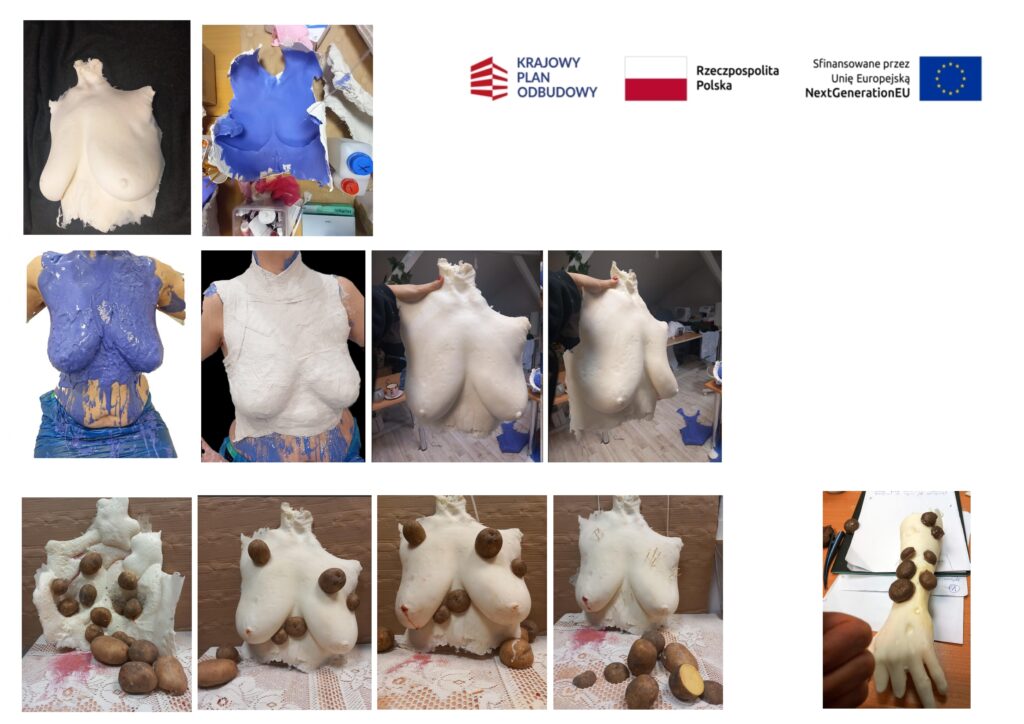 KRAJOWY PLAN ODBUDOWY

Rzeczpospolita Polska

Sfinansowane przez Unię Europejską NextGenerationEU