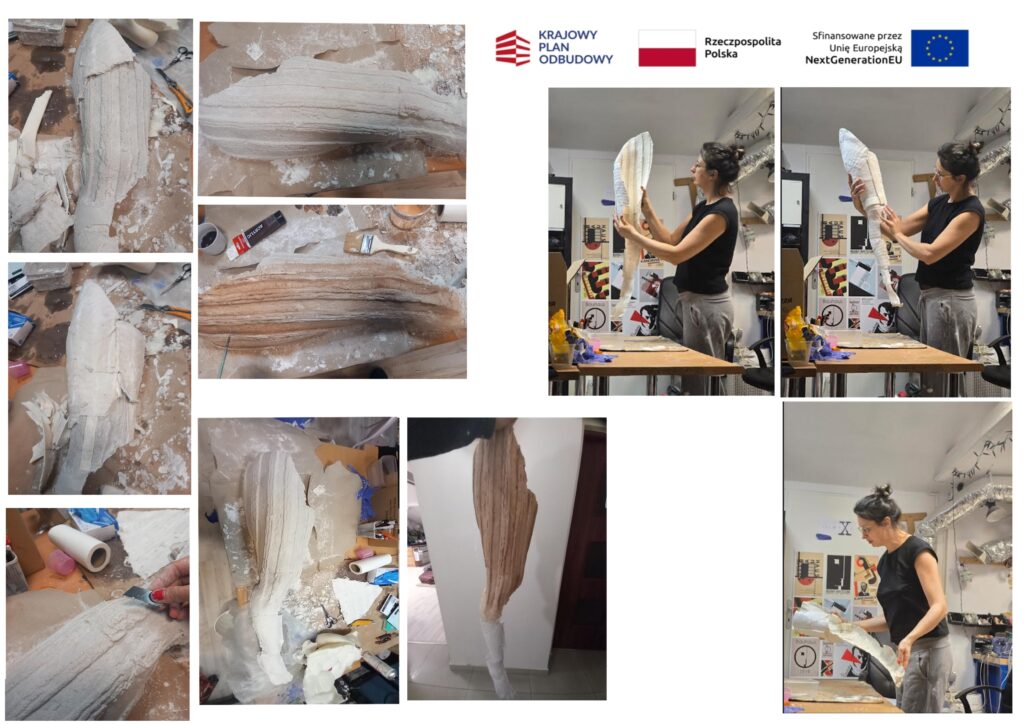 KRAJOWY PLAN ODBUDOWY

Rzeczpospolita Polska

Sfinansowane przez Unię Europejską NextGenerationEU